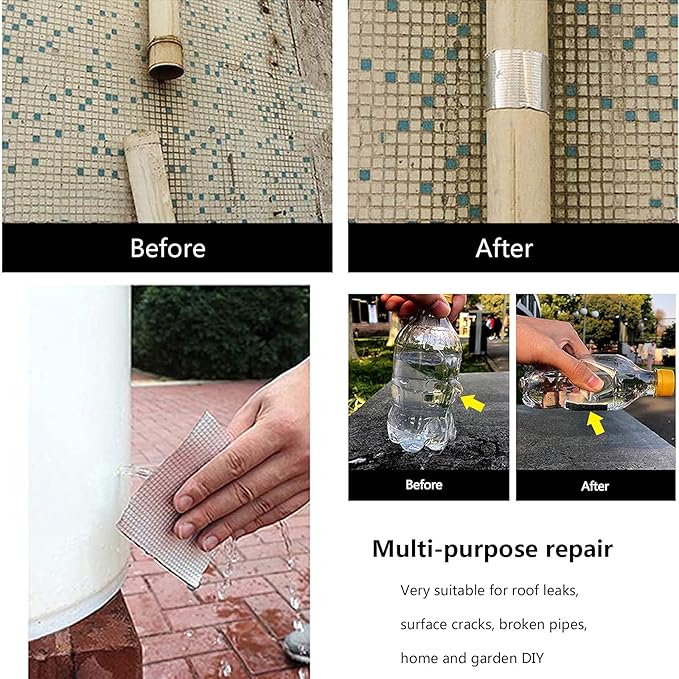 Before

After

Before

After

Multi-purpose repair

Very suitable for roof leaks, surface cracks, broken pipes, home and garden DIY