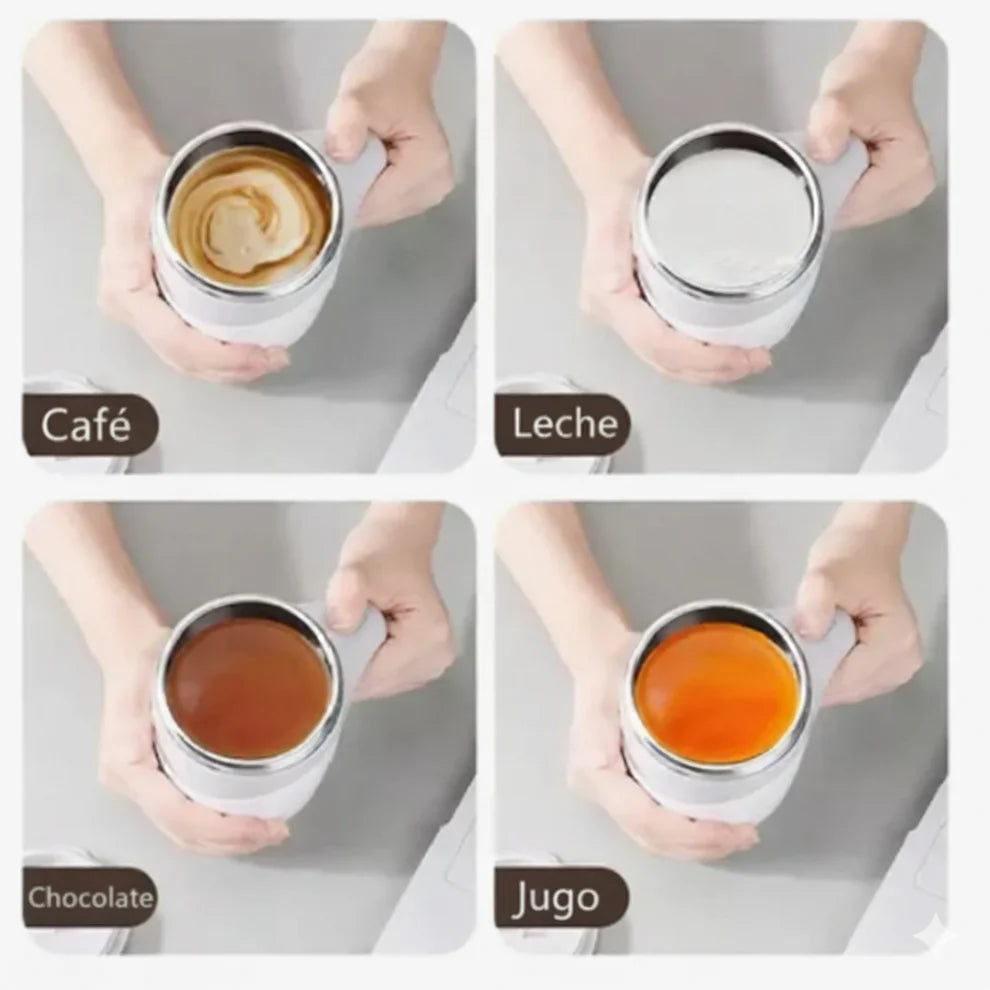 Café

Leche

Chocolate

Jugo