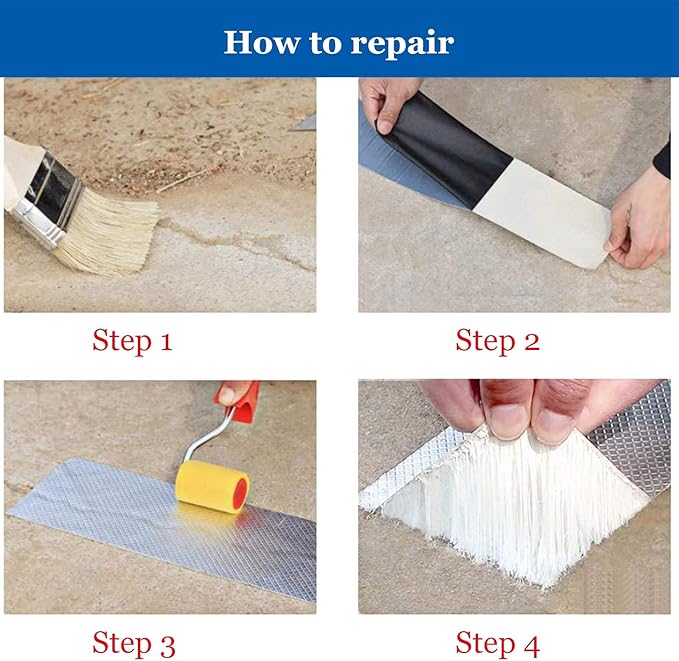 How to repair

Step 1

Step 2

Step 3

Step 4